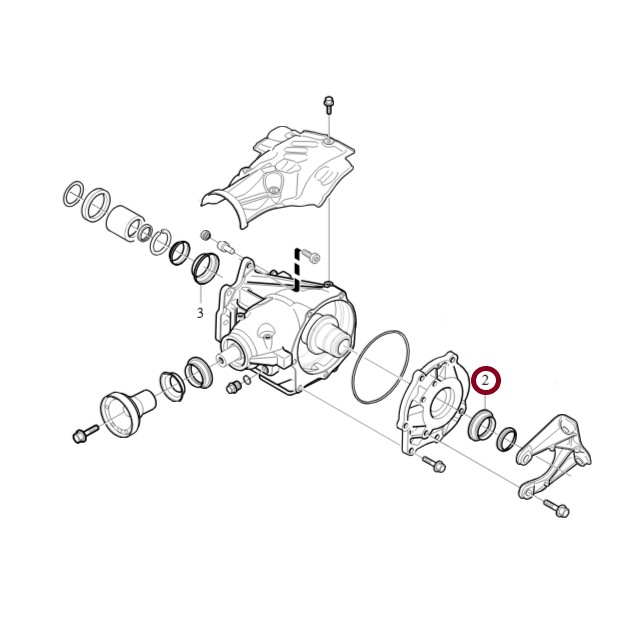 3

2