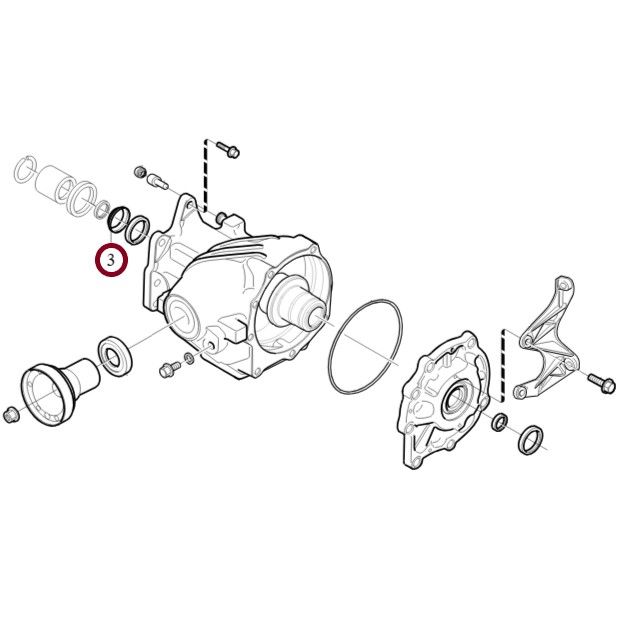 3